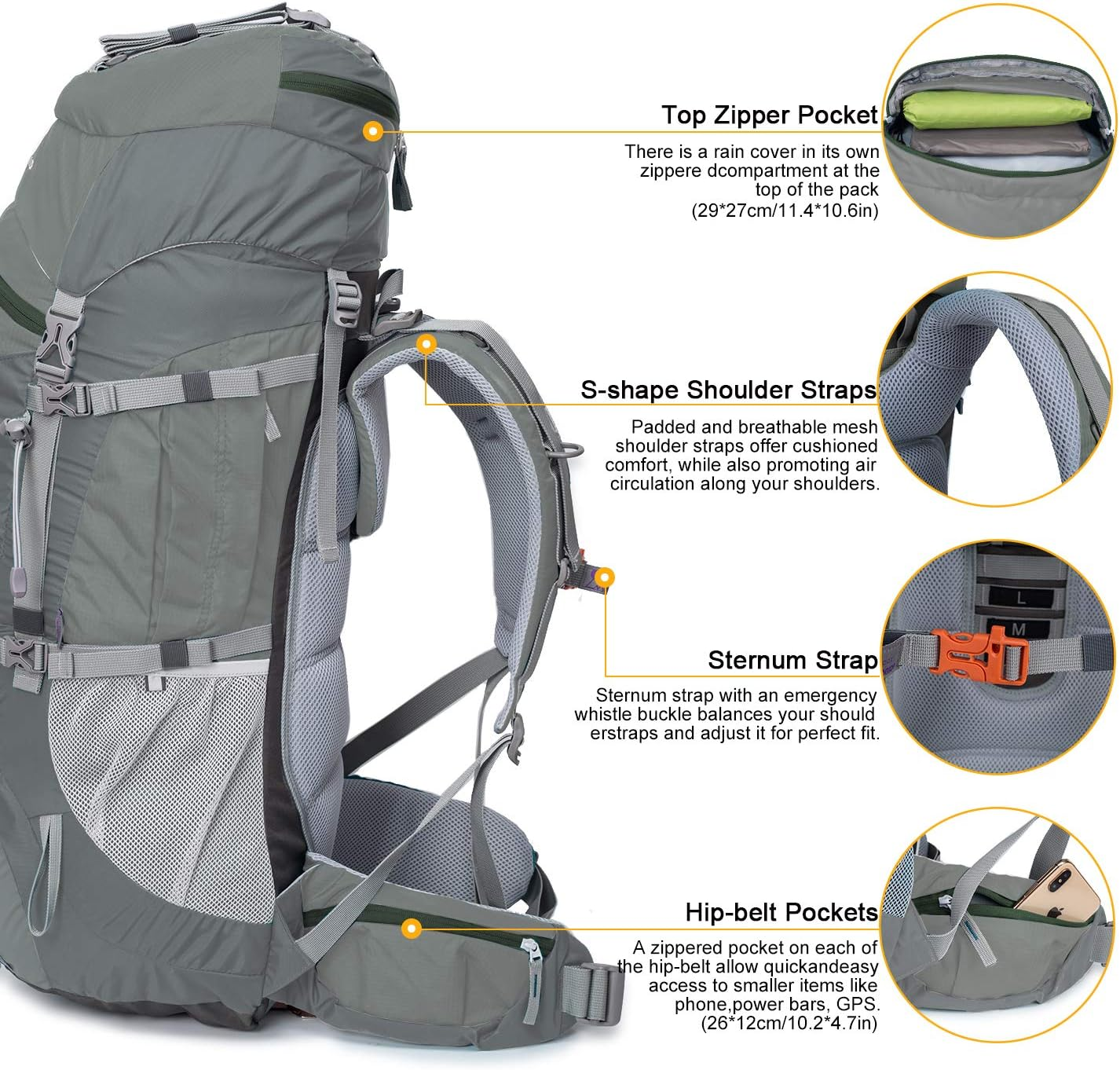 Top Zipper Pocket

There is a rain cover in its own zippere dcompartment at the top of the pack (29*27cm/11.4*10.6in)

S-shape Shoulder Straps

Padded and breathable mesh shoulder straps offer cushioned comfort, while also promoting air circulation along your shoulders.

L

M

Sternum Strap

Sternum strap with an emergency whistle buckle balances your should erstraps and adjust it for perfect fit.

Hip-belt Pockets

A zippered pocket on each of the hip-belt allow quickandeasy access to smaller items like phone,power bars, GPS. (26*12cm/10.2*4.7in)